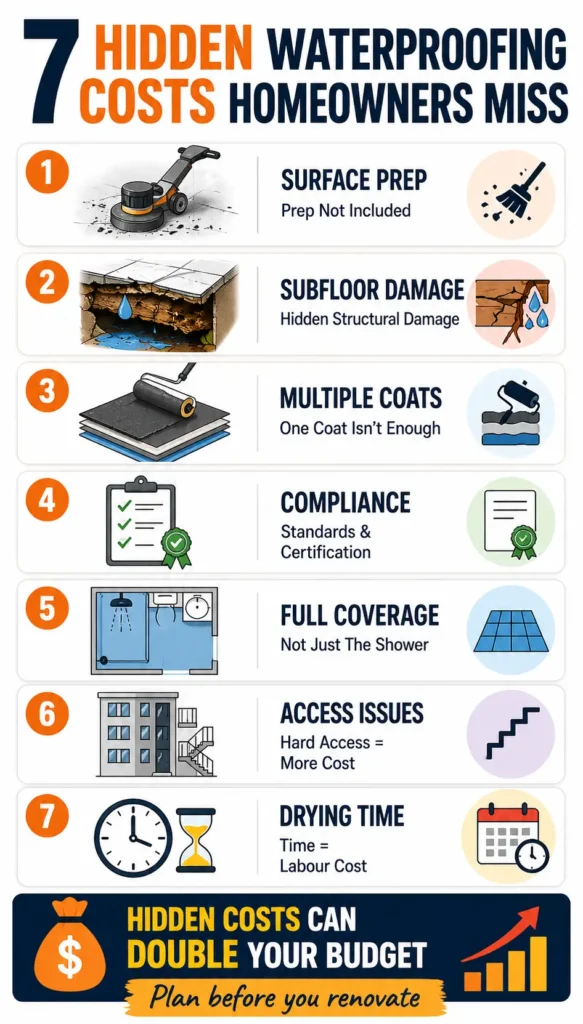 7 HIDDEN WATERPROOFING COSTS HOMEOWNERS MISS

1 SURFACE PREP
Prep Not Included

2 SUBFLOOR DAMAGE
Hidden Structural Damage

3 MULTIPLE COATS
One Coat Isn't Enough

4 COMPLIANCE
Standards & Certification

5 FULL COVERAGE
Not Just The Shower

6 ACCESS ISSUES
Hard Access = More Cost

7 DRYING TIME
Time = Labour Cost

$

HIDDEN COSTS CAN DOUBLE YOUR BUDGET
Plan before you renovate